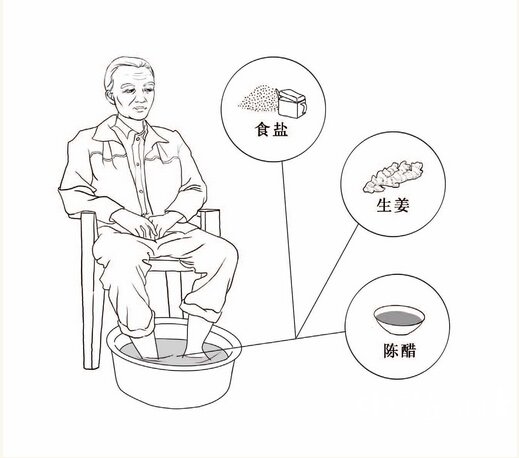 食盐

生姜

陈醋